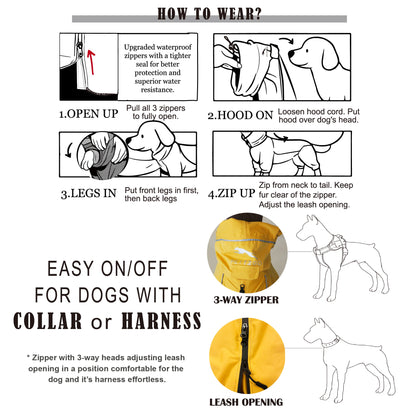 HOW TO WEAR?

Upgraded waterproof zippers with a tighter seal for better protection and superior water resistance.

1.OPEN UP Pull all 3 zippers to fully open.

2.HOOD ON Loosen hood cord. Put hood over dog's head.

3.LEGS IN Put front legs in first, then back legs

4.ZIP UP Zip from neck to tail. Keep fur clear of the zipper. Adjust the leash opening.

EASY ON/OFF FOR DOGS WITH COLLAR or HARNESS

* Zipper with 3-way heads adjusting leash opening in a position comfortable for the dog and it's harness effortless.

3-WAY ZIPPER

LEASH OPENING