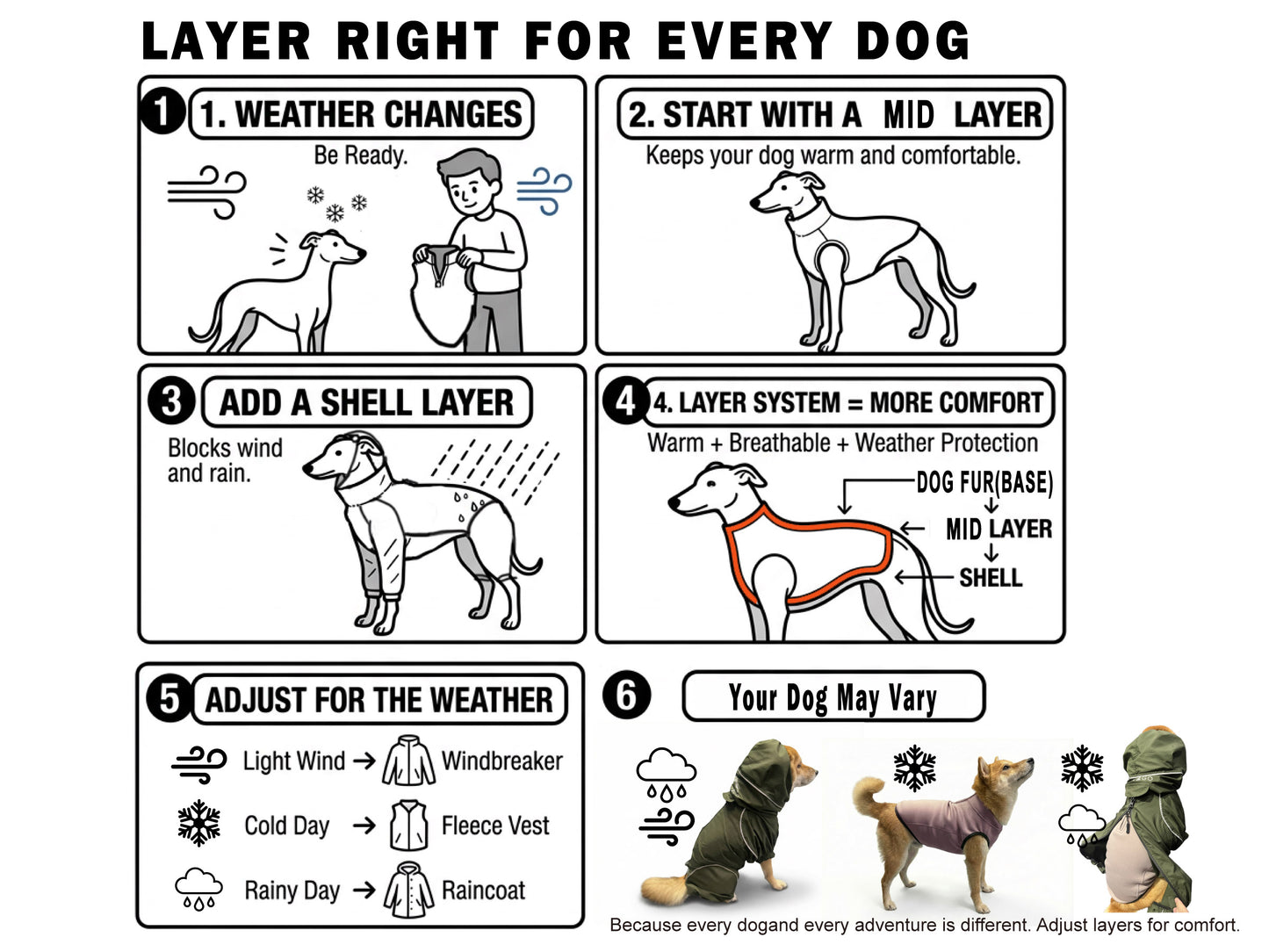 LAYER RIGHT FOR EVERY DOG

1 1. WEATHER CHANGES

Be Ready.

2. START WITH A MID LAYER

Keeps your dog warm and comfortable.

3 ADD A SHELL LAYER

Blocks wind and rain.

4 4. LAYER SYSTEM = MORE COMFORT

Warm + Breathable + Weather Protection

DOG FUR(BASE)

MID LAYER

SHELL

5 ADJUST FOR THE WEATHER

Light Wind → Windbreaker

Cold Day → Fleece Vest

Rainy Day → Raincoat

6 Your Dog May Vary

Because every dogand every adventure is different. Adjust layers for comfort.